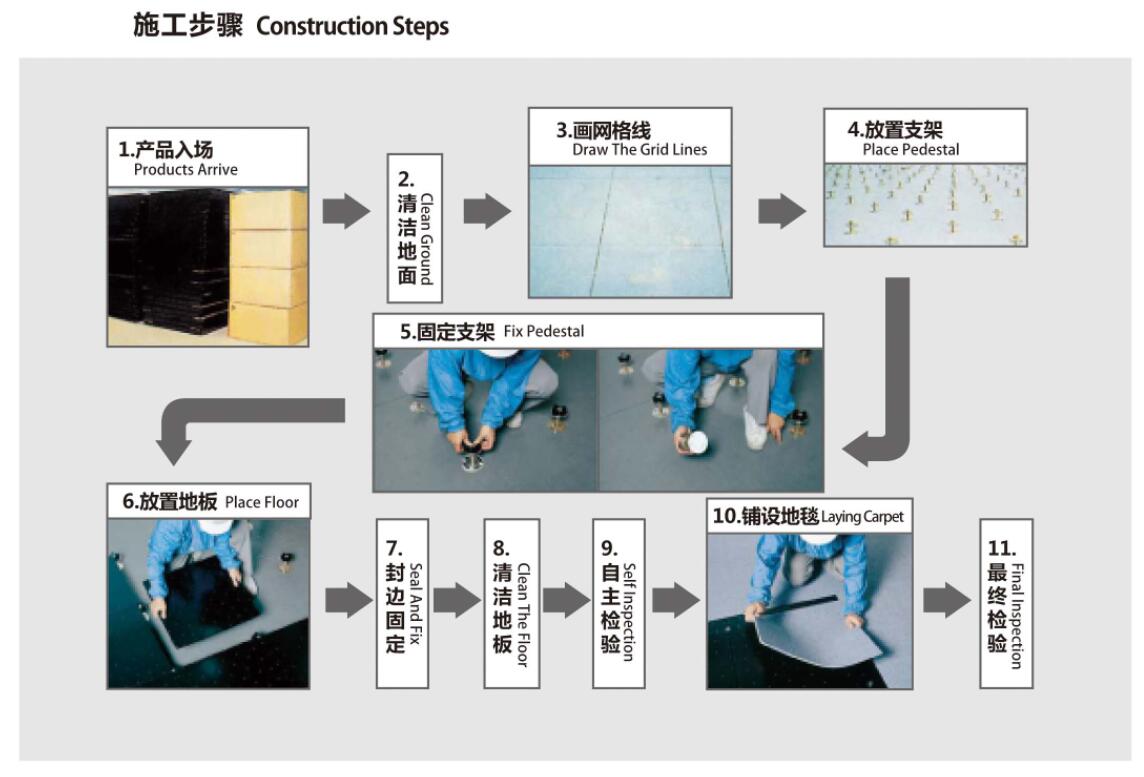 施工步骤 Construction Steps

1.产品入场
Products Arrive

2.
清洁地面
Clean Ground

3.画网格线
Draw The Grid Lines

4.放置支架
Place Pedestal

5.固定支架 Fix Pedestal

6.放置地板 Place Floor

7.
封边固定
Seal And Fix

8.
清洁地板
Clean The Floor

9.
自主检验
Self Inspection

10.铺设地毯 Laying Carpet

11.
最终检验
Final Inspection